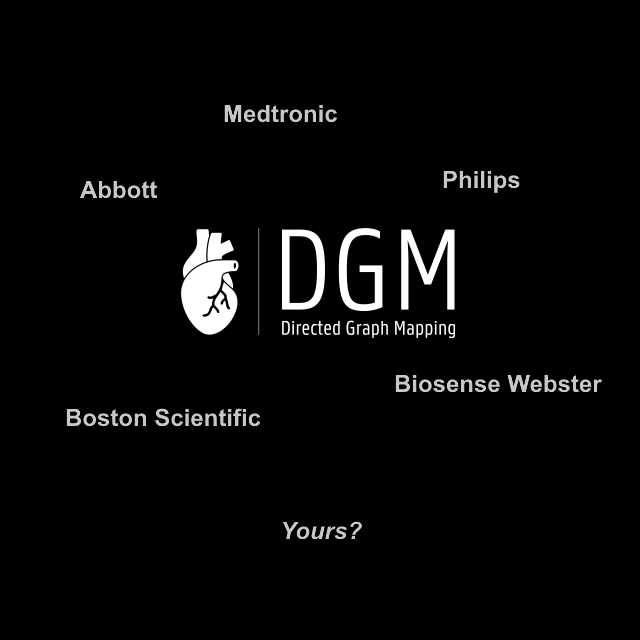 Medtronic

Abbott

Philips

DGM
Directed Graph Mapping

Biosense Webster

Boston Scientific

Yours?